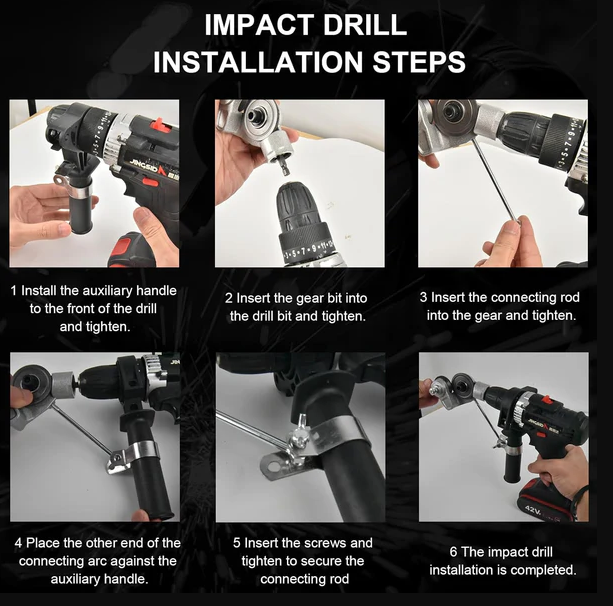 IMPACT DRILL
INSTALLATION STEPS

JINGSID

1 Install the auxiliary handle to the front of the drill and tighten.

2 Insert the gear bit into the drill bit and tighten.

3 Insert the connecting rod into the gear and tighten.

4 Place the other end of the connecting arc against the auxiliary handle.

5 Insert the screws and tighten to secure the connecting rod

JINGSID

42V

6 The impact drill installation is completed.